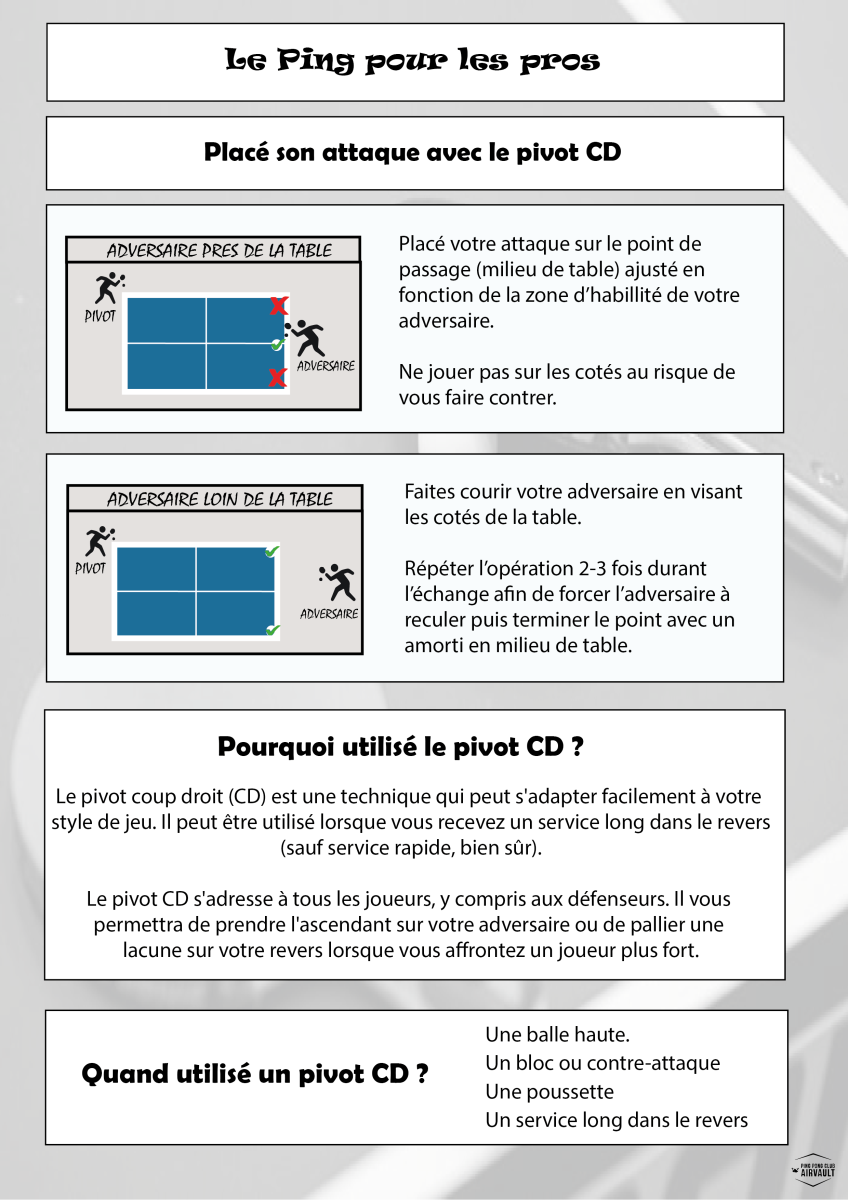 Le Ping pour les pros

Placé son attaque avec le pivot CD

ADVERSAIRE PRES DE LA TABLE

PIVOT

ADVERSAIRE

Placé votre attaque sur le point de passage (milieu de table) ajusté en fonction de la zone d'habillité de votre adversaire.

Ne jouer pas sur les cotés au risque de vous faire contrer.

ADVERSAIRE LOIN DE LA TABLE

PIVOT

ADVERSAIRE

Faites courir votre adversaire en visant les cotés de la table.

Répéter l'opération 2-3 fois durant l'échange afin de forcer l'adversaire à reculer puis terminer le point avec un amorti en milieu de table.

Pourquoi utilisé le pivot CD ?

Le pivot coup droit (CD) est une technique qui peut s'adapter facilement à votre style de jeu. Il peut être utilisé lorsque vous recevez un service long dans le revers (sauf service rapide, bien sûr).

Le pivot CD s'adresse à tous les joueurs, y compris aux défenseurs. Il vous permettra de prendre l'ascendant sur votre adversaire ou de pallier une lacune sur votre revers lorsque vous affrontez un joueur plus fort.

Quand utilisé un pivot CD ?

Une balle haute.
Un bloc ou contre-attaque
Une poussette
Un service long dans le revers

PING PONG CLUB AIRVAULT